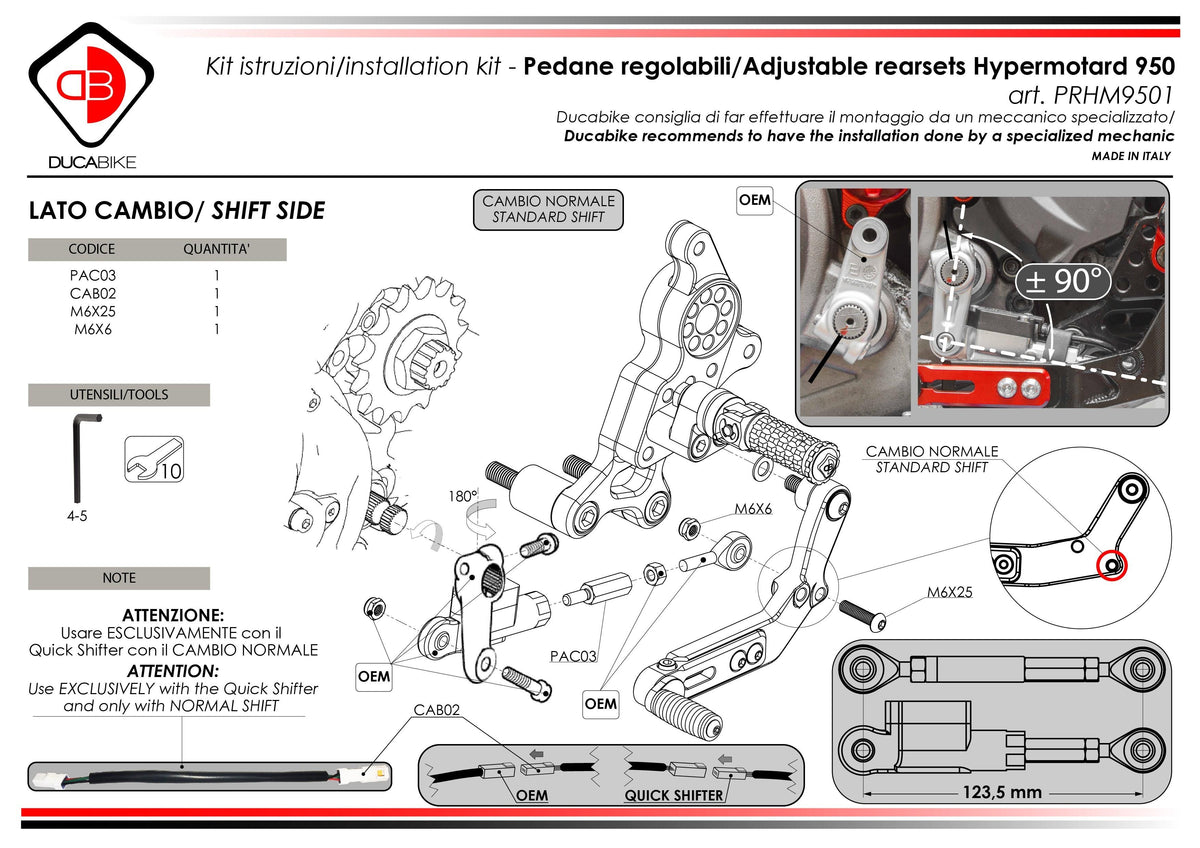 DB
DUCABIKE

Kit istruzioni/installation kit - **Pedane regolabili/Adjustable rearsets Hypermotard 950**
art. PRHM9501
Ducabike consiglia di far effettuare il montaggio da un meccanico specializzato/
**Ducabike recommends to have the installation done by a specialized mechanic**
MADE IN ITALY

LATO CAMBIO/ SHIFT SIDE

| CODICE | QUANTITA' |
|---|---|
| PAC03 | 1 |
| CAB02 | 1 |
| M6X25 | 1 |
| M6X6 | 1 |

UTENSILI/TOOLS

4-5

10

NOTE

ATTENZIONE:
Usare ESCLUSIVAMENTE con il Quick Shifter con il CAMBIO NORMALE
ATTENTION:
Use EXCLUSIVELY with the Quick Shifter and only with NORMAL SHIFT

CAMBIO NORMALE
STANDARD SHIFT

OEM

± 90°

180°

M6X6

CAMBIO NORMALE
STANDARD SHIFT

M6X25

PAC03

OEM

OEM

CAB02

OEM

QUICK SHIFTER

123,5 mm