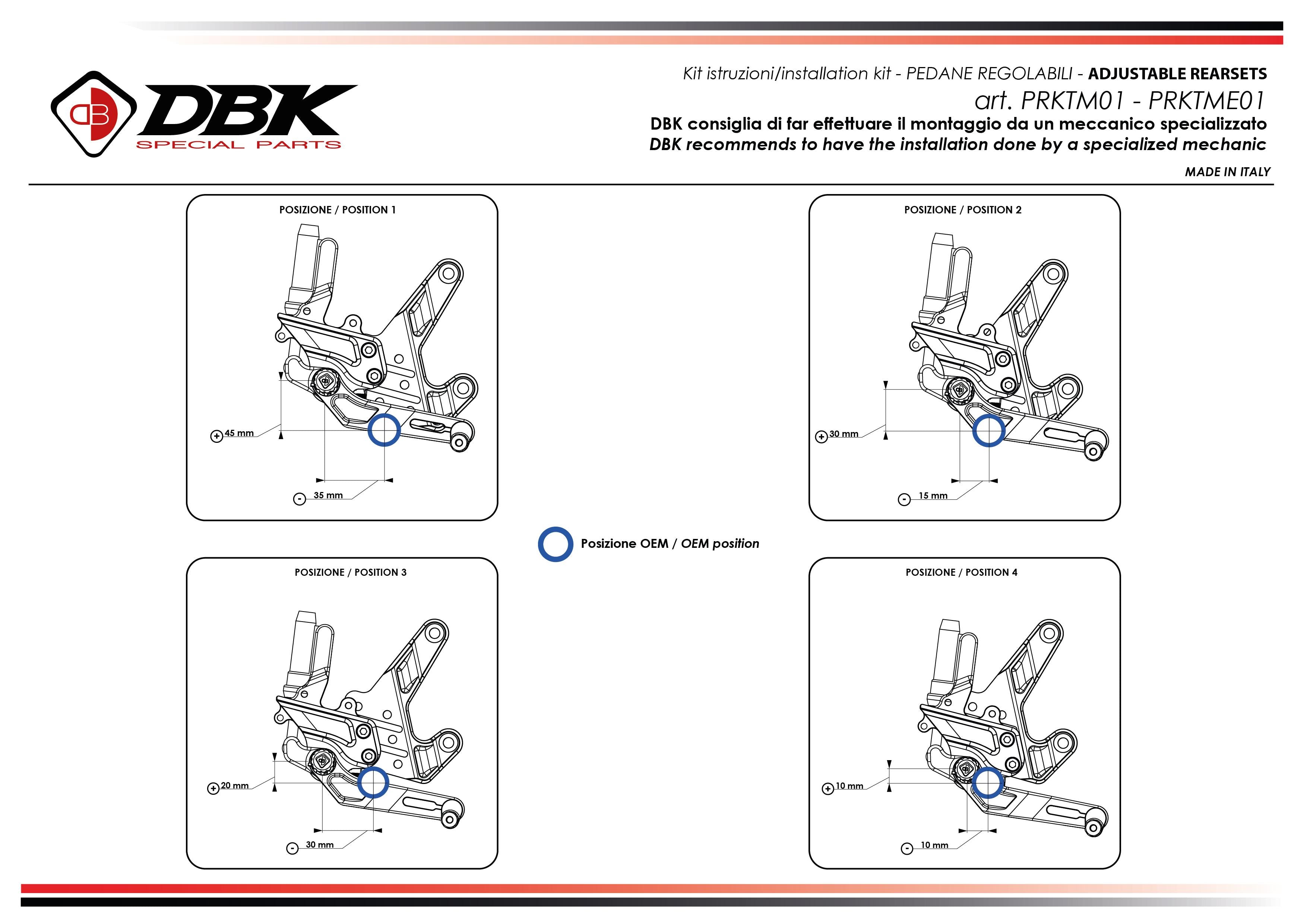 DB DBK SPECIAL PARTS

Kit istruzioni/installation kit - PEDANE REGOLABILI - ADJUSTABLE REARSETS
art. PRKTM01 - PRKTME01
DBK consiglia di far effettuare il montaggio da un meccanico specializzato
DBK recommends to have the installation done by a specialized mechanic
MADE IN ITALY

POSIZIONE / POSITION 1
+ 45 mm
- 35 mm

POSIZIONE / POSITION 2
+ 30 mm
- 15 mm

Posizione OEM / OEM position

POSIZIONE / POSITION 3
+ 20 mm
- 30 mm

POSIZIONE / POSITION 4
+ 10 mm
- 10 mm