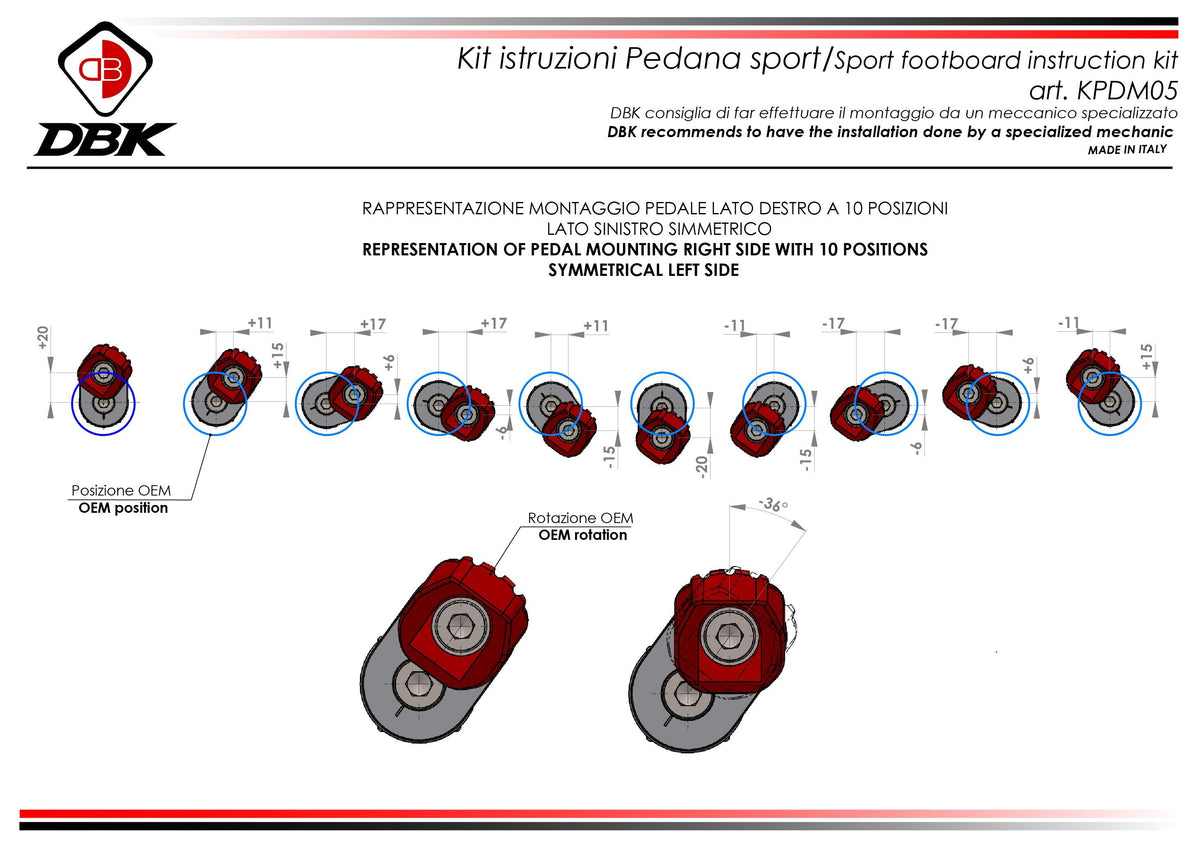 DB
DBK

Kit istruzioni Pedana sport/Sport footboard instruction kit
art. KPDM05
DBK consiglia di far effettuare il montaggio da un meccanico specializzato
DBK recommends to have the installation done by a specialized mechanic
MADE IN ITALY

RAPPRESENTAZIONE MONTAGGIO PEDALE LATO DESTRO A 10 POSIZIONI
LATO SINISTRO SIMMETRICO
REPRESENTATION OF PEDAL MOUNTING RIGHT SIDE WITH 10 POSITIONS
SYMMETRICAL LEFT SIDE

+20

+11
+15

+17
+6

+17
-6

+11
-15

-20

-11
-15

-17
-6

-17
+6

-11
+15

Posizione OEM
OEM position

Rotazione OEM
OEM rotation

-36°