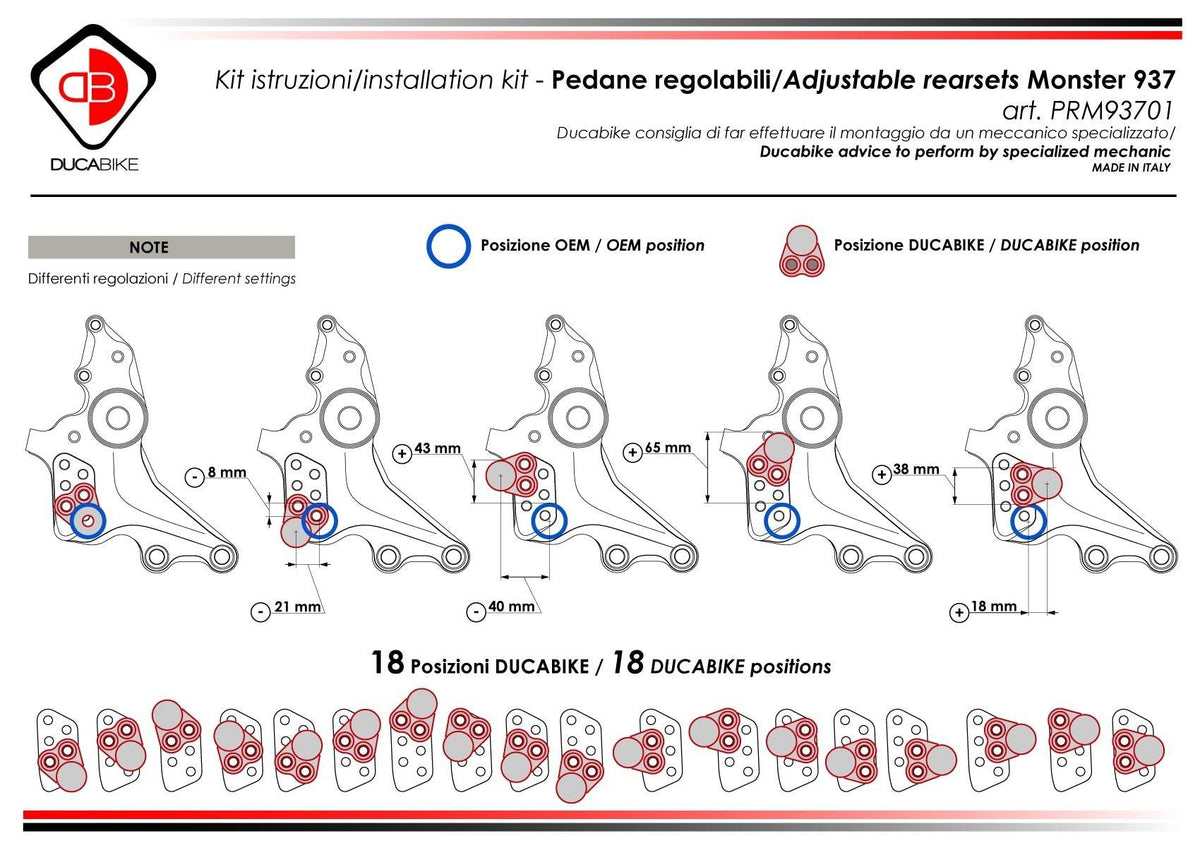 DB

DUCABIKE

Kit istruzioni/installation kit - Pedane regolabili/Adjustable rearsets Monster 937
art. PRM93701
Ducabike consiglia di far effettuare il montaggio da un meccanico specializzato/
Ducabike advice to perform by specialized mechanic
MADE IN ITALY

NOTE

Differenti regolazioni / Different settings

Posizione OEM / OEM position

Posizione DUCABIKE / DUCABIKE position

- 8 mm

- 21 mm

+ 43 mm

- 40 mm

+ 65 mm

+ 38 mm

+ 18 mm

18 Posizioni DUCABIKE / 18 DUCABIKE positions