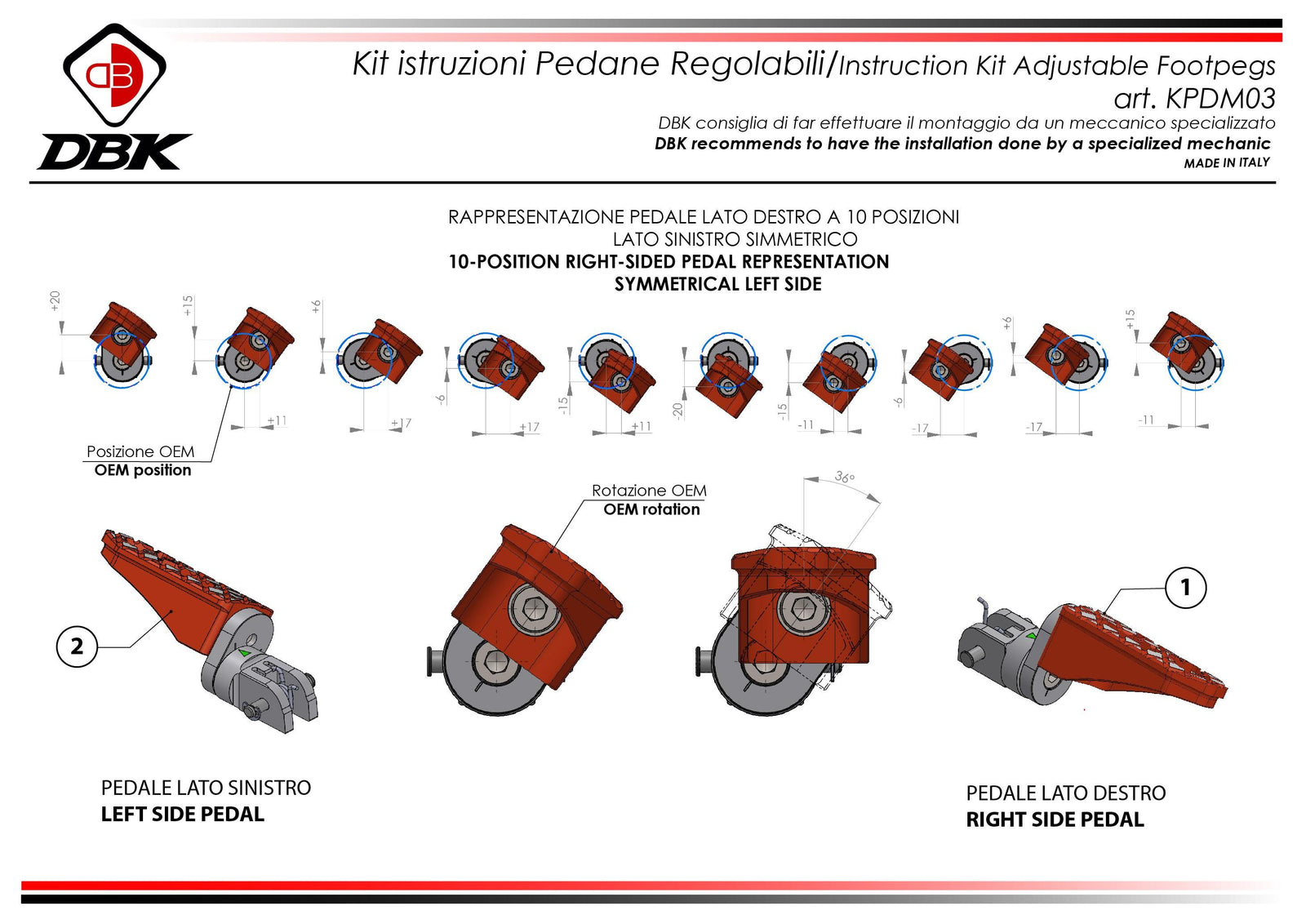 DB

DBK

Kit istruzioni Pedane Regolabili/Instruction Kit Adjustable Footpegs
art. KPDM03
DBK consiglia di far effettuare il montaggio da un meccanico specializzato
DBK recommends to have the installation done by a specialized mechanic
MADE IN ITALY

RAPPRESENTAZIONE PEDALE LATO DESTRO A 10 POSIZIONI
LATO SINISTRO SIMMETRICO
10-POSITION RIGHT-SIDED PEDAL REPRESENTATION
SYMMETRICAL LEFT SIDE

+20 +15 +11 +6 +17 -6 +17 -15 +11 -20 -15 -11 -6 -17 +6 -17 +15 -11

Posizione OEM
OEM position

Rotazione OEM
OEM rotation

36°

2

1

PEDALE LATO SINISTRO
LEFT SIDE PEDAL

PEDALE LATO DESTRO
RIGHT SIDE PEDAL