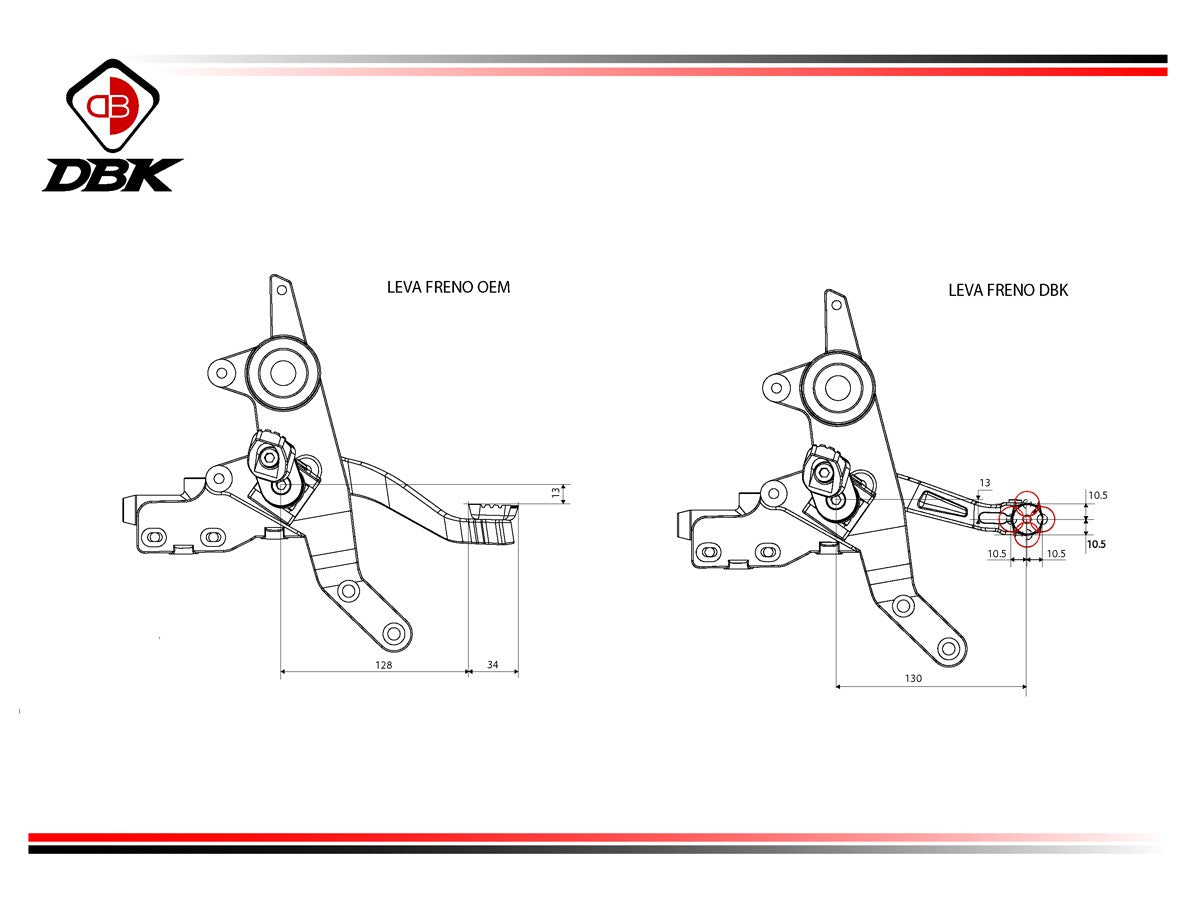 DB

DBK

LEVA FRENO OEM

13

128

34

LEVA FRENO DBK

13

10.5

10.5

10.5

10.5

130